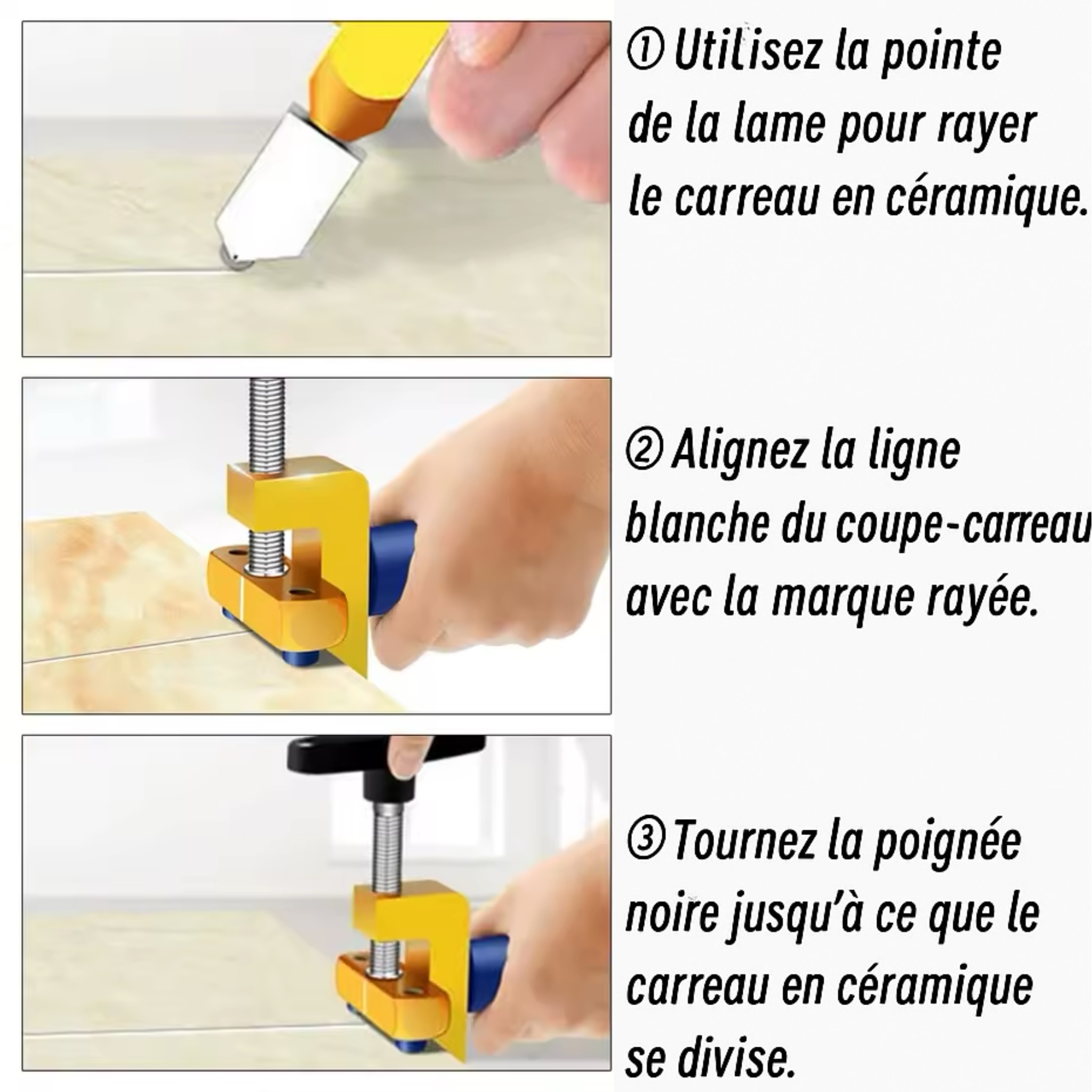 ① Utilisez la pointe de la lame pour rayer le carreau en céramique.

② Alignez la ligne blanche du coupe-carreau avec la marque rayée.

③ Tournez la poignée noire jusqu'à ce que le carreau en céramique se divise.