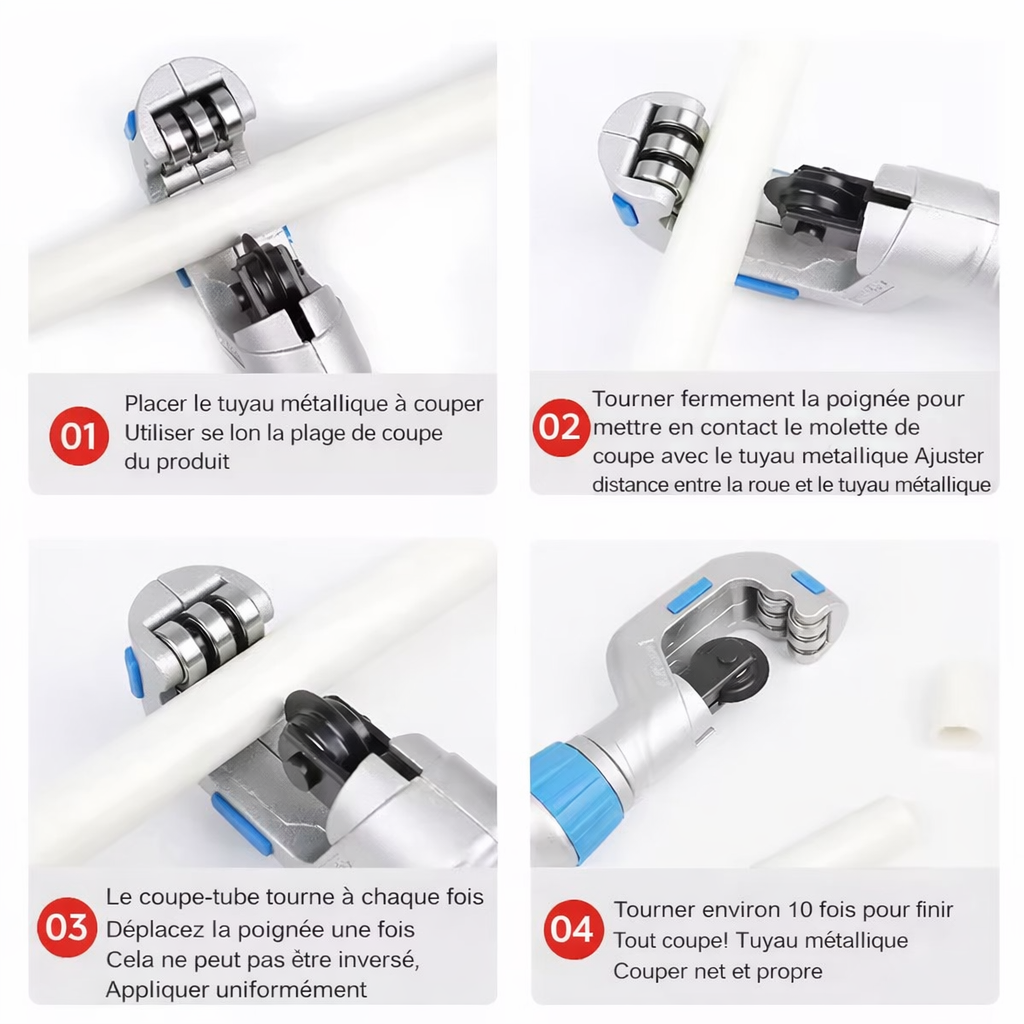 01

Placer le tuyau métallique à couper
Utiliser se lon la plage de coupe
du produit

02

Tourner fermement la poignée pour
mettre en contact le molette de
coupe avec le tuyau metallique Ajuster
distance entre la roue et le tuyau métallique

03

Le coupe-tube tourne à chaque fois
Déplacez la poignée une fois
Cela ne peut pas être inversé,
Appliquer uniformément

04

Tourner environ 10 fois pour finir
Tout coupe! Tuyau métallique
Couper net et propre