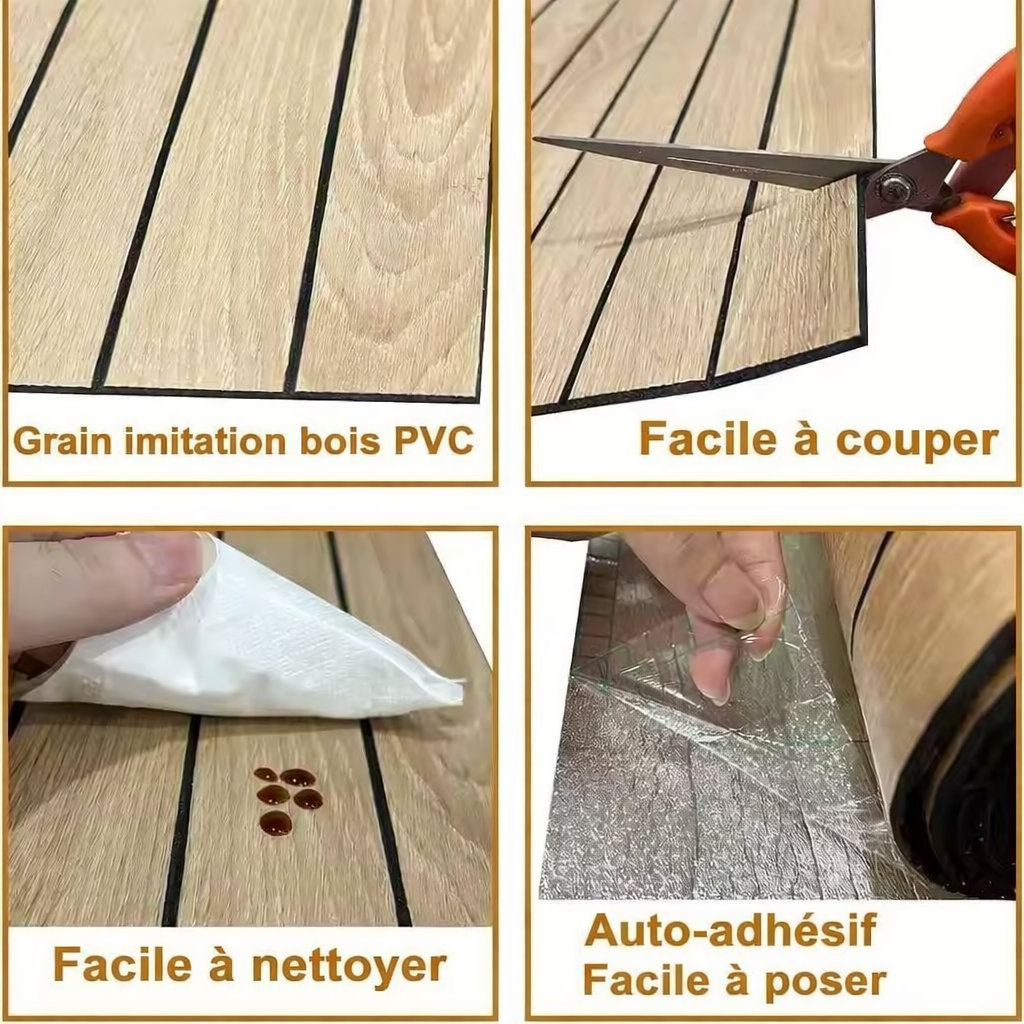 Grain imitation bois PVC

Facile à couper

Facile à nettoyer

Auto-adhésif
Facile à poser