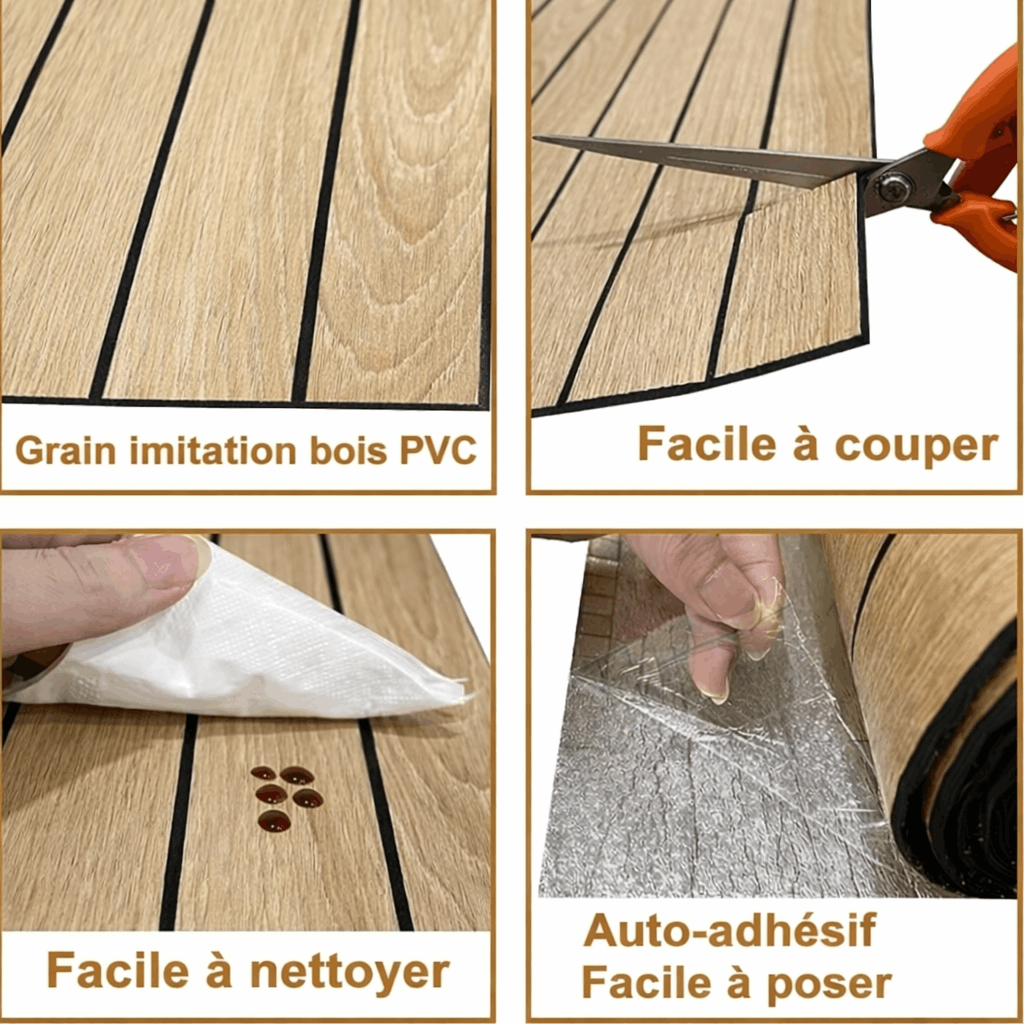 Grain imitation bois PVC

Facile à couper

Facile à nettoyer

Auto-adhésif
Facile à poser